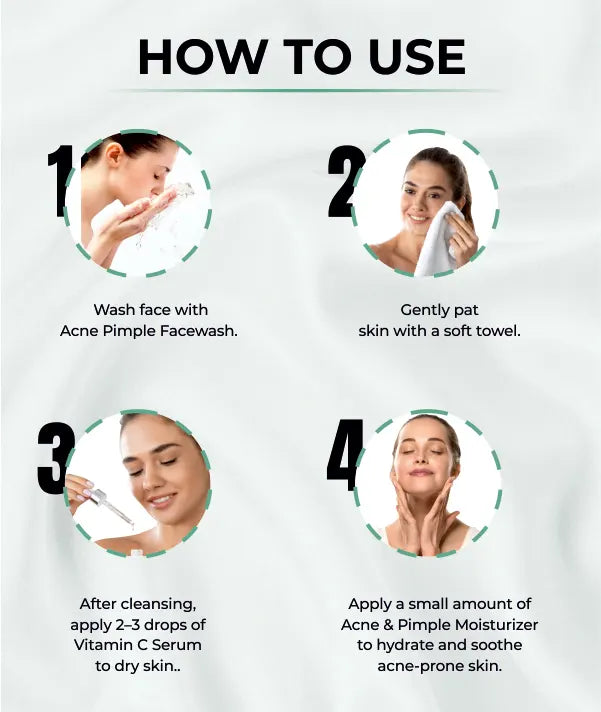 HOW TO USE

1

Wash face with Acne Pimple Facewash.

2

Gently pat skin with a soft towel.

3

After cleansing, apply 2–3 drops of Vitamin C Serum to dry skin..

4

Apply a small amount of Acne & Pimple Moisturizer to hydrate and soothe acne-prone skin.